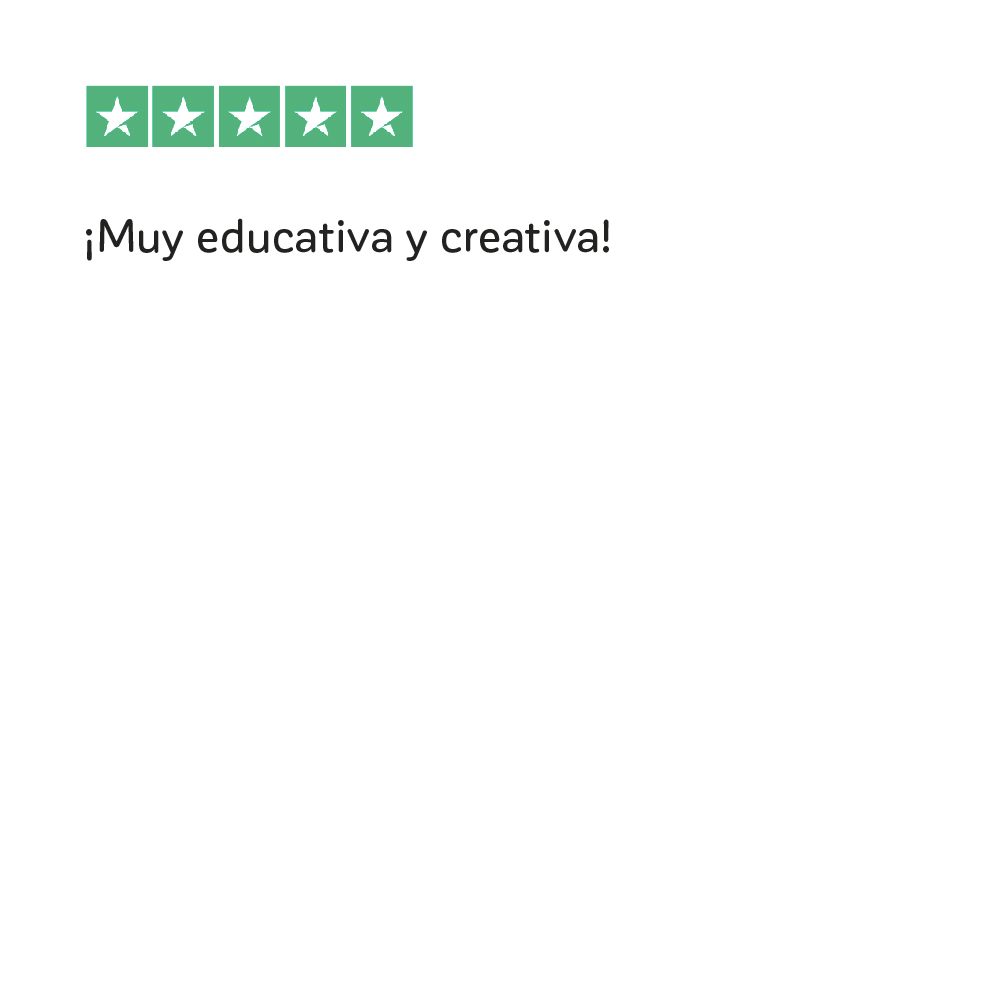 ¡Muy educativa y creativa!